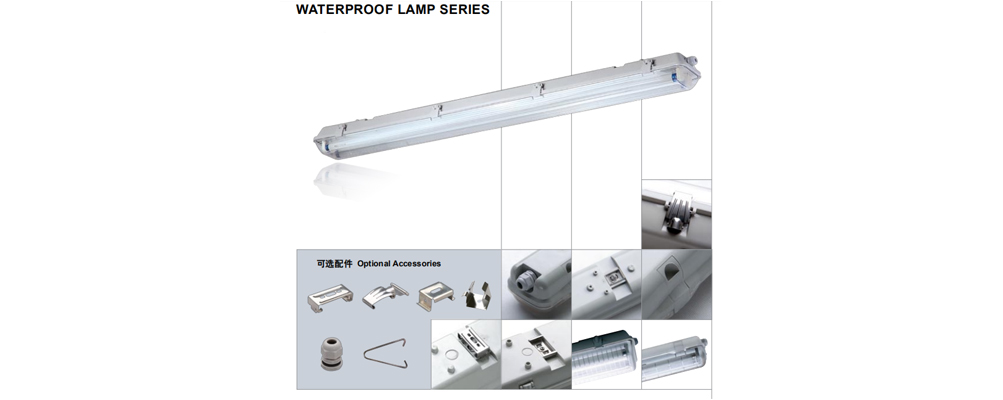 WATERPROOF LAMP SERIES

可选配件 Optional Accessories